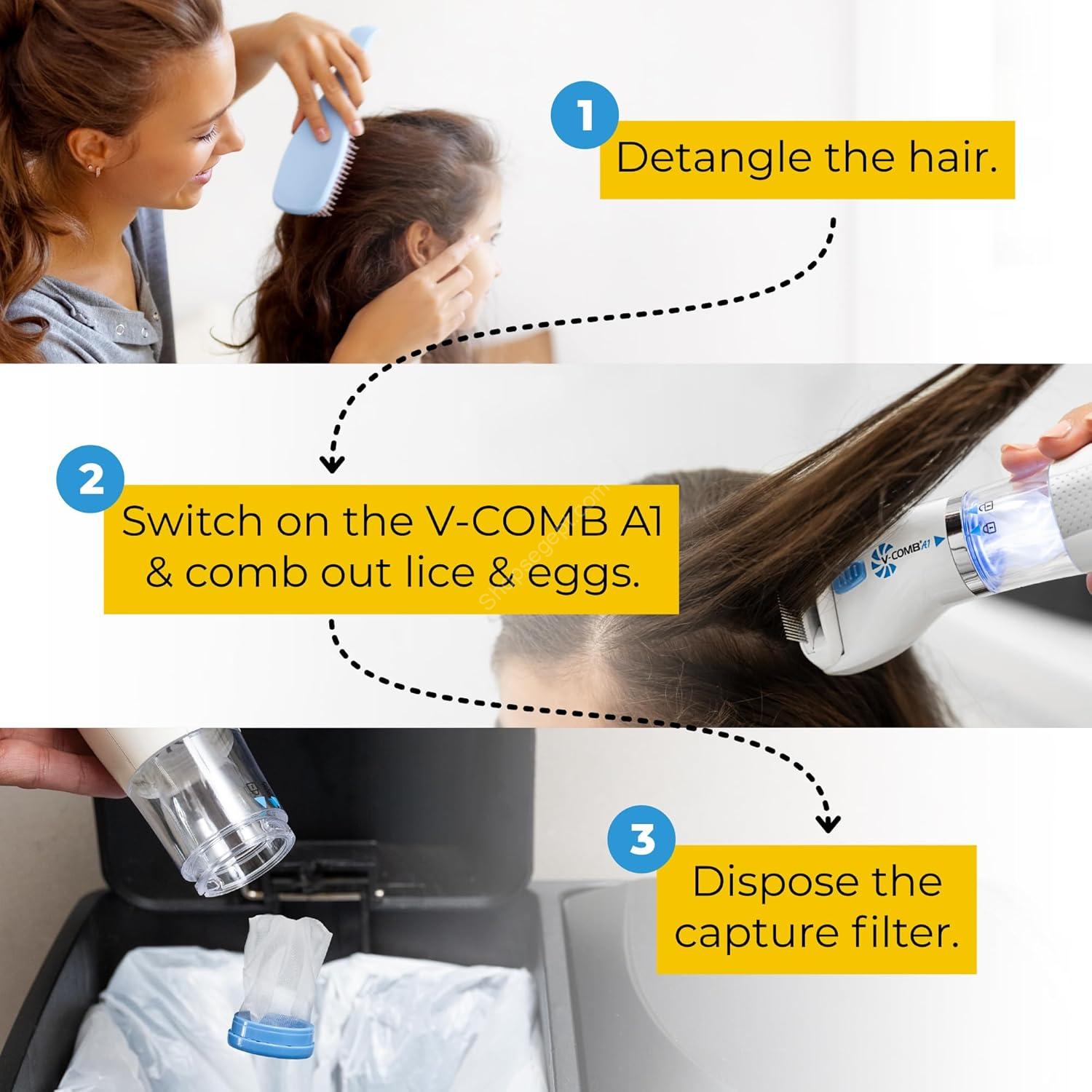 1
Detangle the hair.

2
Switch on the V-COMB A1 & comb out lice & eggs.

V-COMB A1

3
Dispose the capture filter.