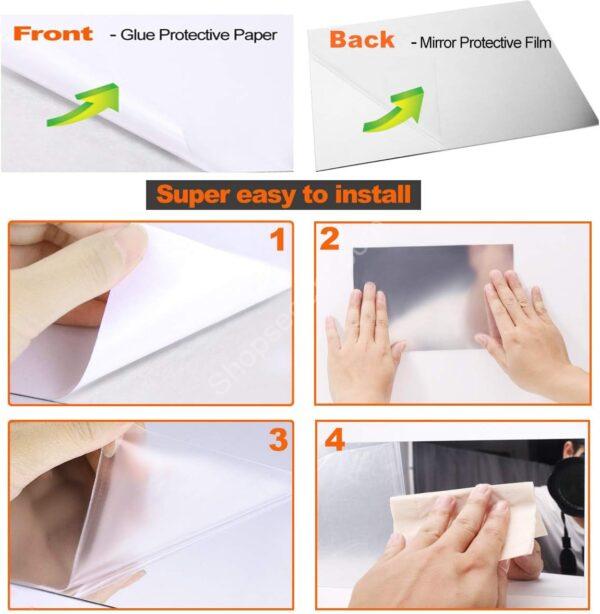 Front - Glue Protective Paper

Back - Mirror Protective Film

Super easy to install

1

2

3

4